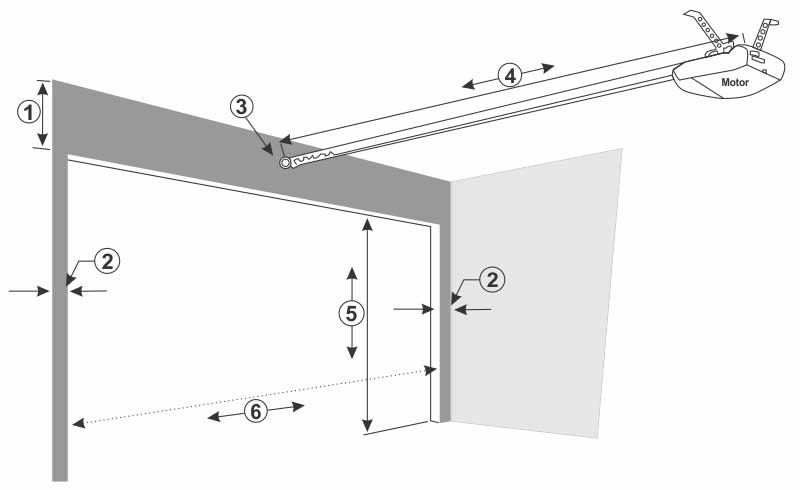 1
3
4
Motor
2
2
5
6